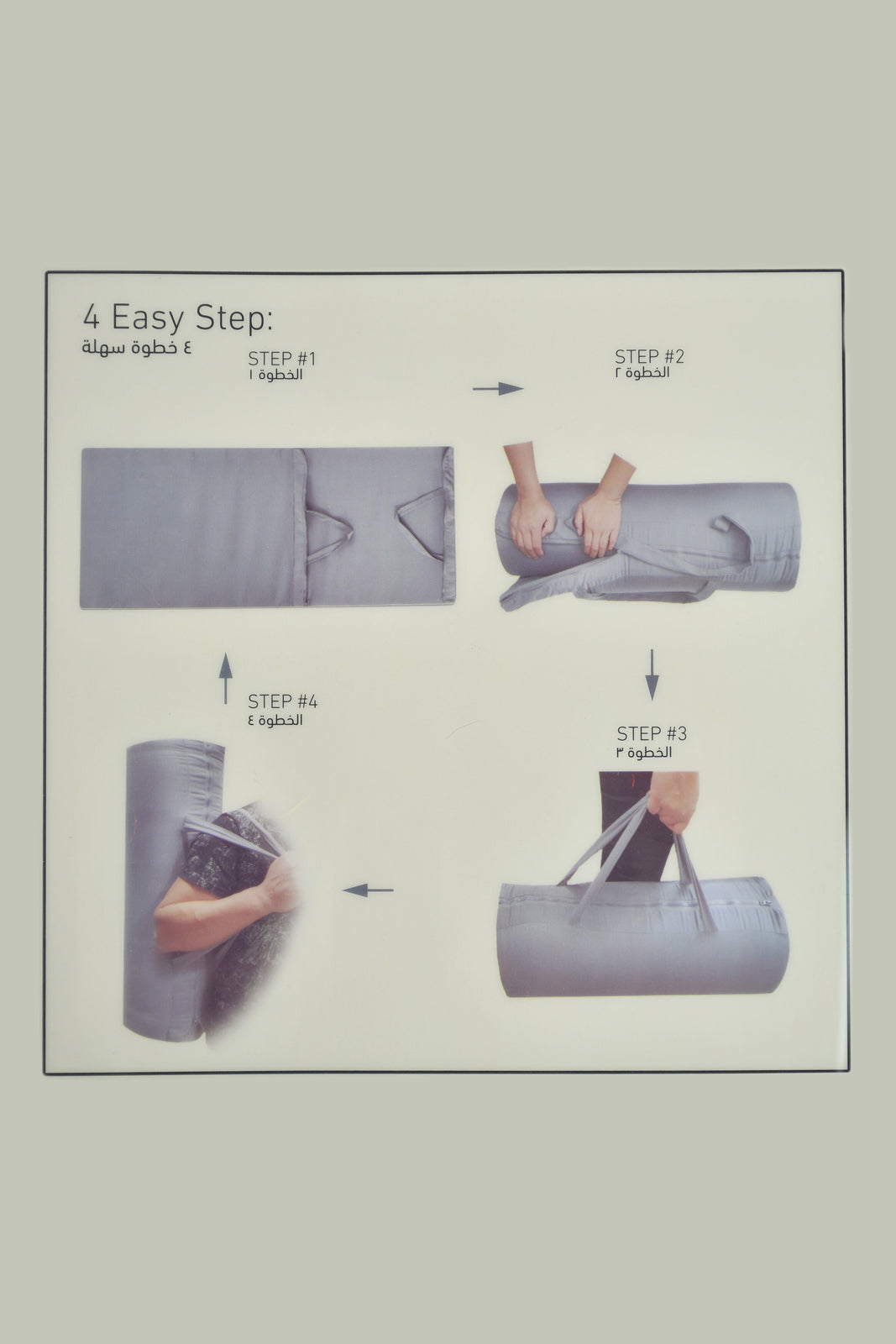 4 Easy Step:
٤ خطوة سهلة

STEP #1
الخطوة ١

STEP #2
الخطوة ٢

STEP #3
الخطوة ٣

STEP #4
الخطوة ٤